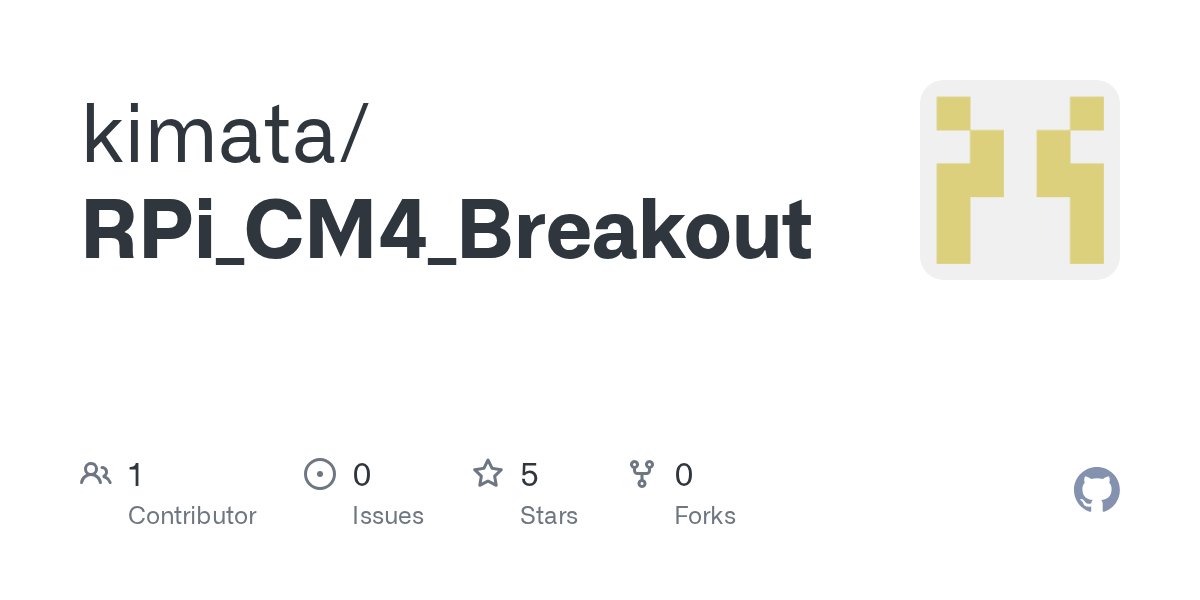 kimata/
RPi_CM4_Breakout

1
Contributor

0
Issues

5
Stars

0
Forks