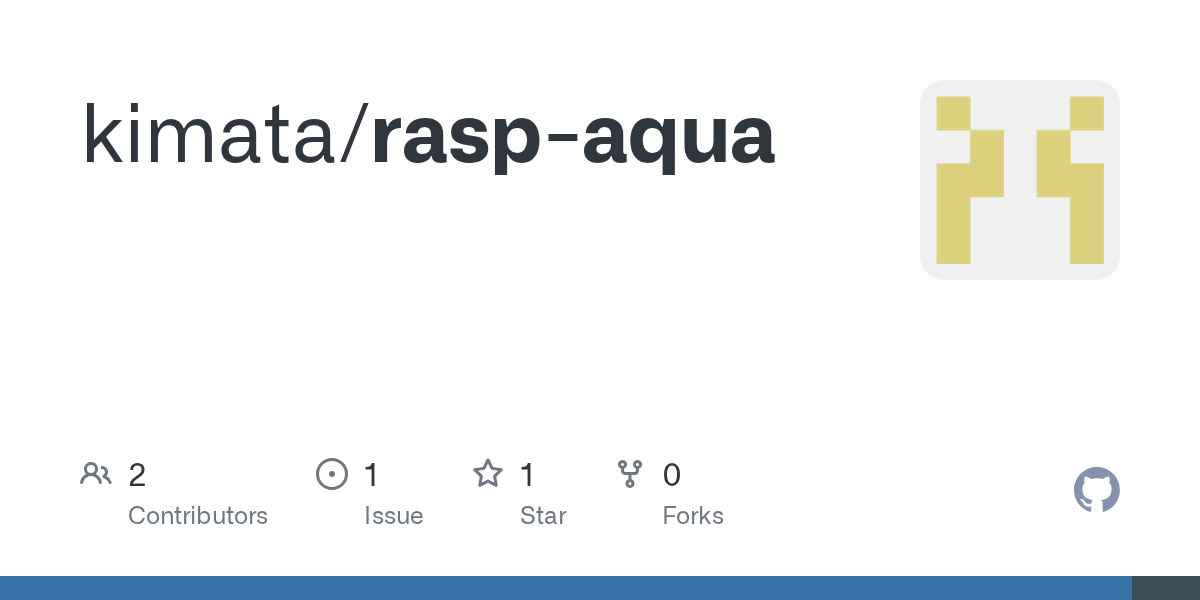 kimata/rasp-aqua

2
Contributors

1
Issue

1
Star

0
Forks